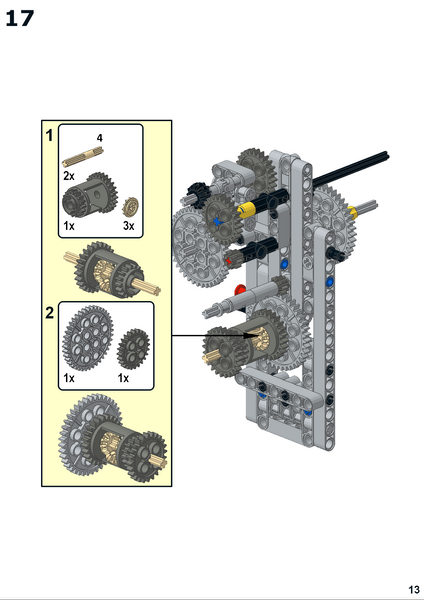 17

1
4
2x
1x
3x

2
1x
1x

13