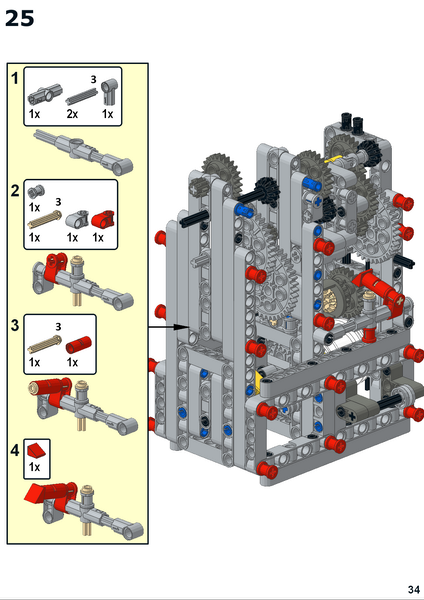 25

1
3
1x 2x 1x

2
1x
3
1x 1x 1x

3
3
1x 1x

4
1x

34